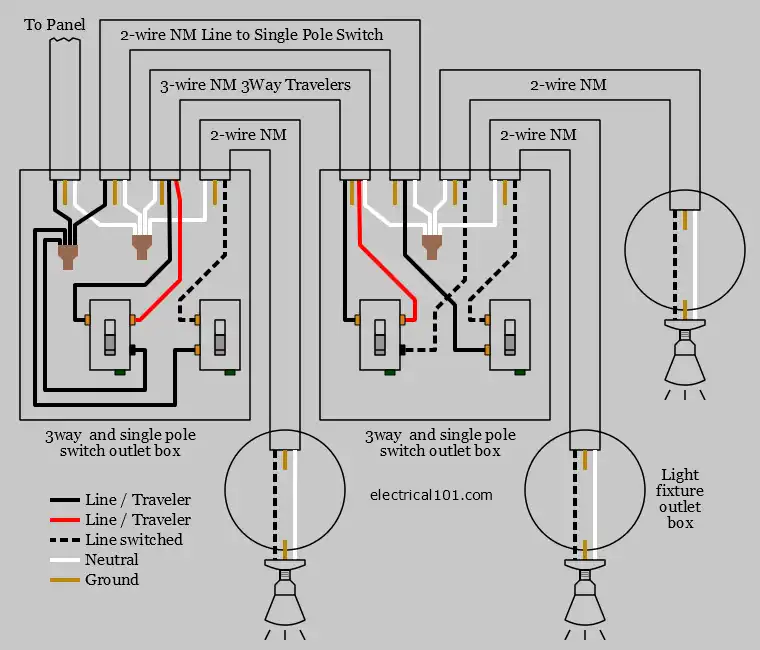 To Panel

2-wire NM Line to Single Pole Switch

3-wire NM 3Way Travelers

2-wire NM

2-wire NM

2-wire NM

3way and single pole switch outlet box

3way and single pole switch outlet box

electrical101.com

Light fixture outlet box

Line / Traveler
Line / Traveler
Line switched
Neutral
Ground